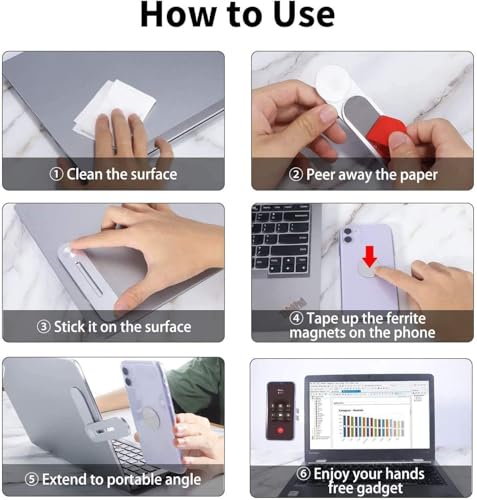 How to Use

① Clean the surface

② Peer away the paper

③ Stick it on the surface

④ Tape up the ferrite magnets on the phone

⑤ Extend to portable angle

⑥ Enjoy your hands free gadget