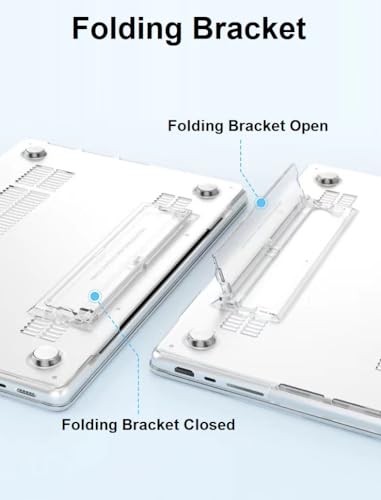 Folding Bracket

Folding Bracket Open

Folding Bracket Closed