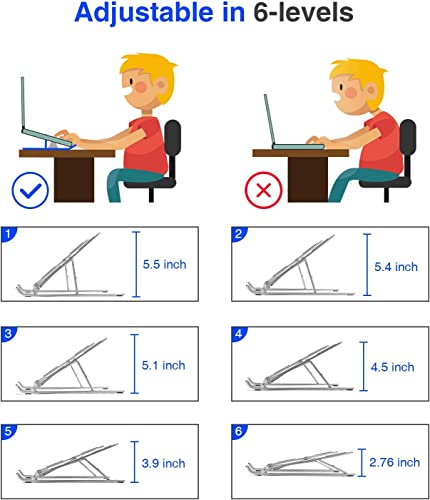 Adjustable in 6-levels

1
5.5 inch

2
5.4 inch

3
5.1 inch

4
4.5 inch

5
3.9 inch

6
2.76 inch